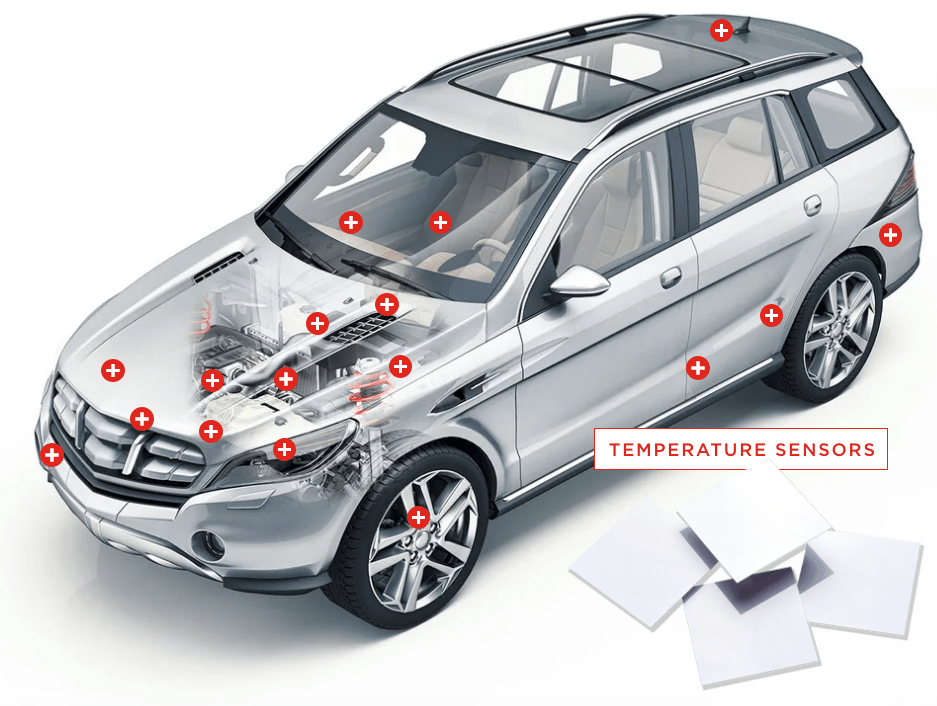 TEMPERATURE SENSORS